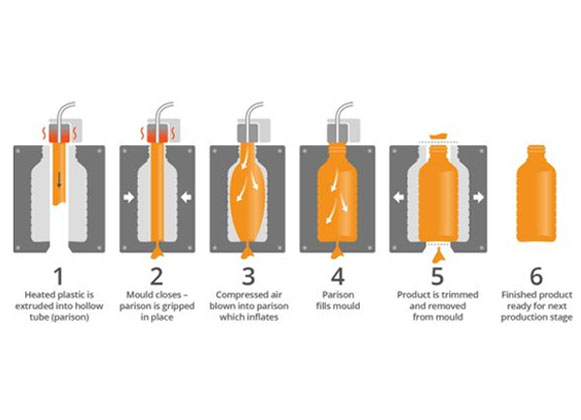 1
Heated plastic is extruded into hollow tube (parison)

2
Mould closes – parison is gripped in place

3
Compressed air blown into parison which inflates

4
Parison fills mould

5
Product is trimmed and removed from mould

6
Finished product ready for next production stage